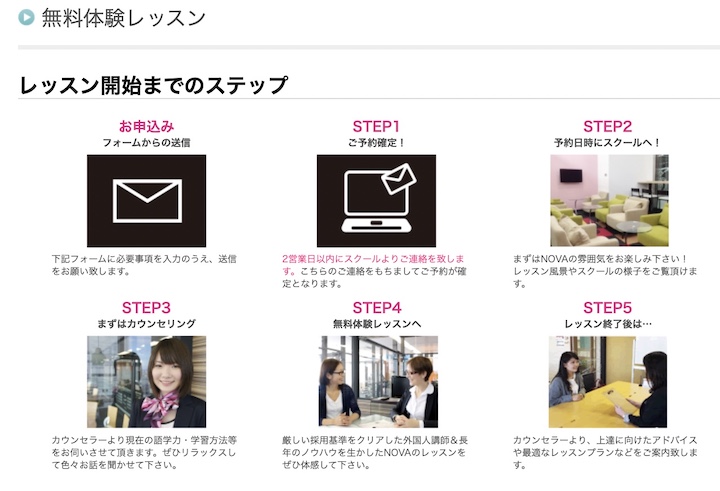 無料体験レッスン

レッスン開始までのステップ

お申込み
フォームからの送信

下記フォームに必要事項を入力のうえ、送信をお願い致します。

STEP1
ご予約確定！

2営業日以内にスクールよりご連絡を致します。こちらのご連絡をもちましてご予約が確定となります。

STEP2
予約日時にスクールへ！

まずはNOVAの雰囲気をお楽しみ下さい！レッスン風景やスクールの様子をご覧頂けます。

STEP3
まずはカウンセリング

カウンセラーより現在の語学力・学習方法等をお伺いさせて頂きます。ぜひリラックスして色々お話を聞かせて下さい。

STEP4
無料体験レッスンへ

厳しい採用基準をクリアした外国人講師＆長年のノウハウを生かしたNOVAのレッスンをぜひ体感して下さい。

STEP5
レッスン終了後は…

カウンセラーより、上達に向けたアドバイスや最適なレッスンプランなどをご案内致します。